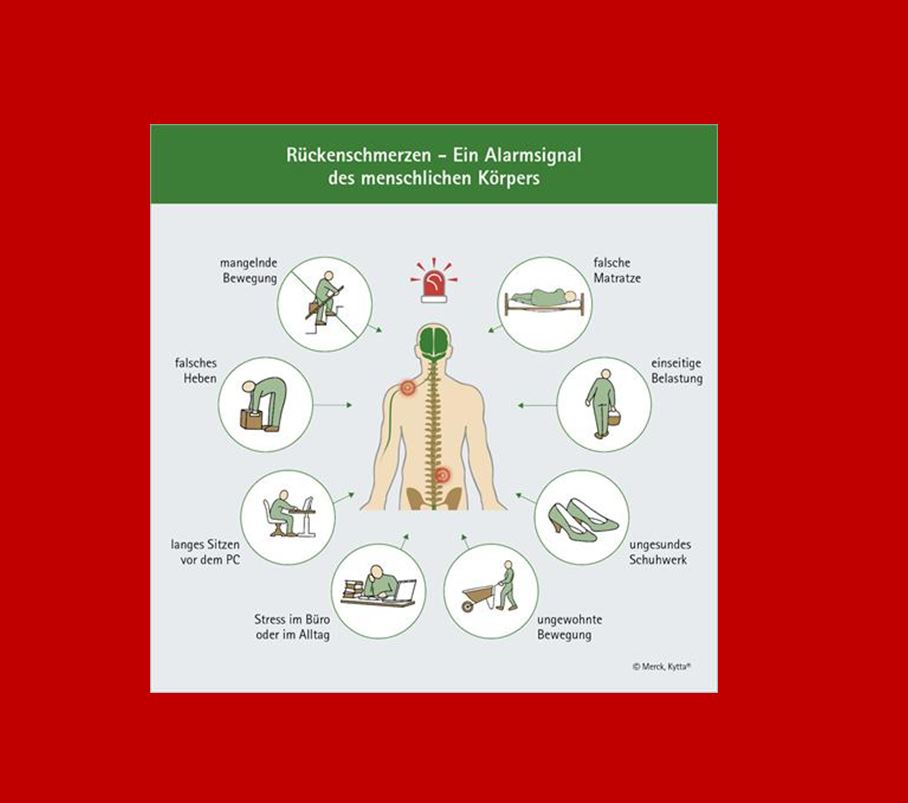 Rückenschmerzen – Ein Alarmsignal des menschlichen Körpers

mangelnde Bewegung

falsche Matratze

falsches Heben

einseitige Belastung

langes Sitzen vor dem PC

ungesundes Schuhwerk

Stress im Büro oder im Alltag

ungewohnte Bewegung

© Merck, Kytta®